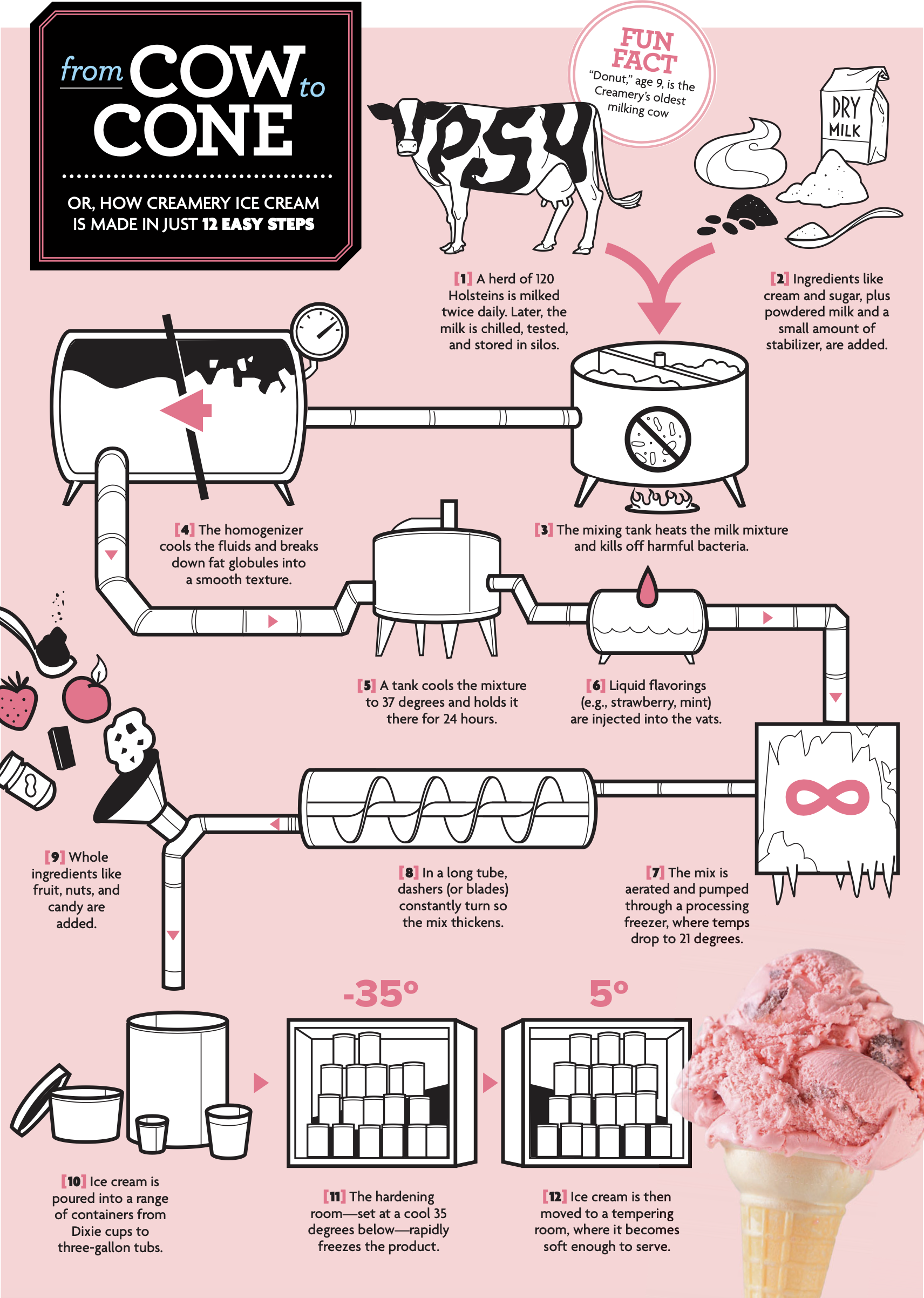 from COW to CONE

OR, HOW CREAMERY ICE CREAM IS MADE IN JUST 12 EASY STEPS

FUN FACT
"Donut," age 9, is the Creamery's oldest milking cow

PSU

DRY MILK

[1] A herd of 120 Holsteins is milked twice daily. Later, the milk is chilled, tested, and stored in silos.

[2] Ingredients like cream and sugar, plus powdered milk and a small amount of stabilizer, are added.

[3] The mixing tank heats the milk mixture and kills off harmful bacteria.

[4] The homogenizer cools the fluids and breaks down fat globules into a smooth texture.

[5] A tank cools the mixture to 37 degrees and holds it there for 24 hours.

[6] Liquid flavorings (e.g., strawberry, mint) are injected into the vats.

[7] The mix is aerated and pumped through a processing freezer, where temps drop to 21 degrees.

[8] In a long tube, dashers (or blades) constantly turn so the mix thickens.

[9] Whole ingredients like fruit, nuts, and candy are added.

-35°

5°

[10] Ice cream is poured into a range of containers from Dixie cups to three-gallon tubs.

[11] The hardening room—set at a cool 35 degrees below—rapidly freezes the product.

[12] Ice cream is then moved to a tempering room, where it becomes soft enough to serve.