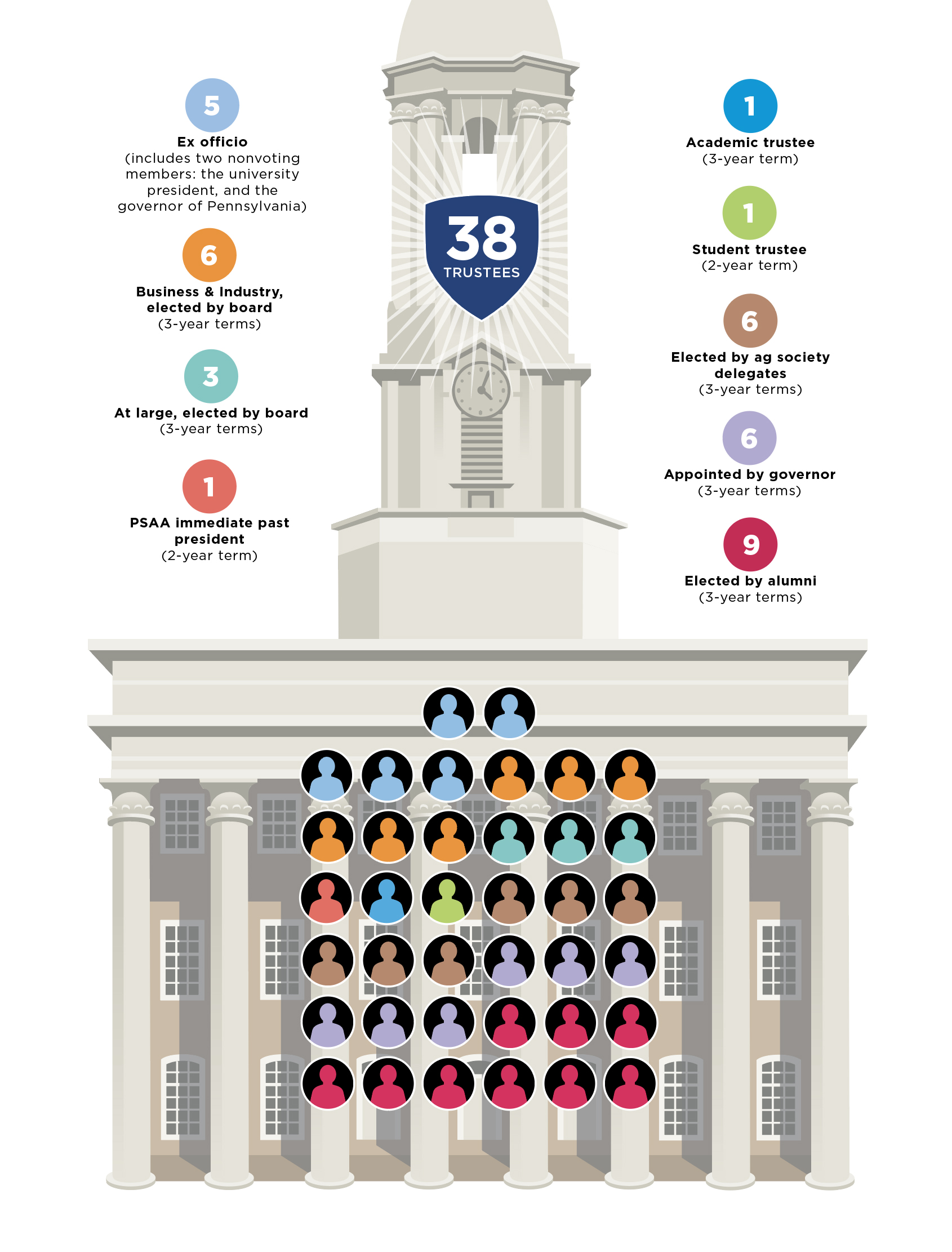 5
Ex officio
(includes two nonvoting members: the university president, and the governor of Pennsylvania)

6
Business & Industry, elected by board
(3-year terms)

3
At large, elected by board
(3-year terms)

1
PSAA immediate past president
(2-year term)

38
TRUSTEES

1
Academic trustee
(3-year term)

1
Student trustee
(2-year term)

6
Elected by ag society delegates
(3-year terms)

6
Appointed by governor
(3-year terms)

9
Elected by alumni
(3-year terms)